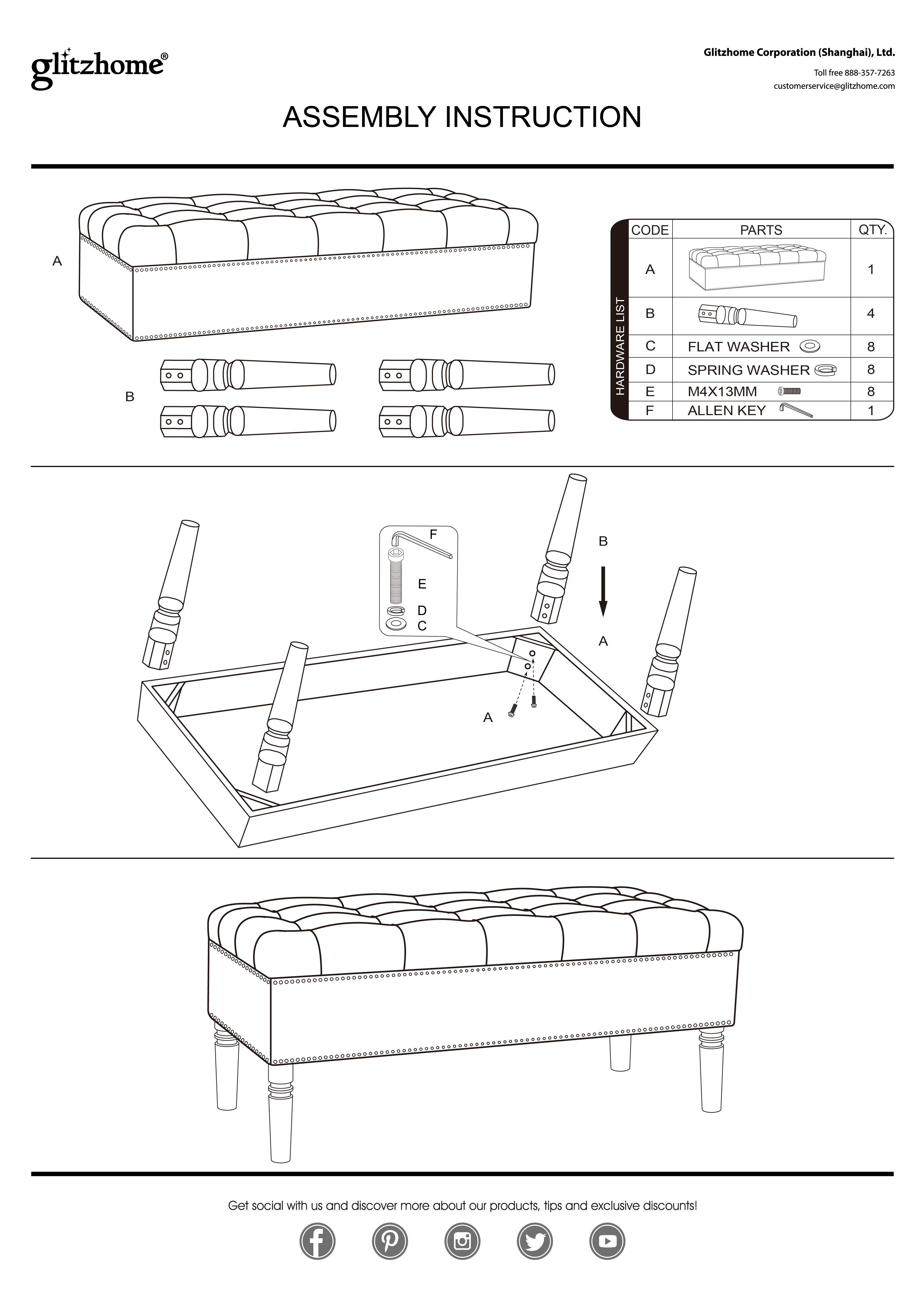 glitzhome®

Glitzhome Corporation (Shanghai), Ltd.

Toll free 888-357-7263

customerservice@glitzhome.com

ASSEMBLY INSTRUCTION

A

B

HARDWARE LIST

| CODE | PARTS | QTY. |
|---|---|---|
| A | | 1 |
| B | | 4 |
| C | FLAT WASHER | 8 |
| D | SPRING WASHER | 8 |
| E | M4X13MM | 8 |
| F | ALLEN KEY | 1 |

F

E

D

C

B

A

A

Get social with us and discover more about our products, tips and exclusive discounts!